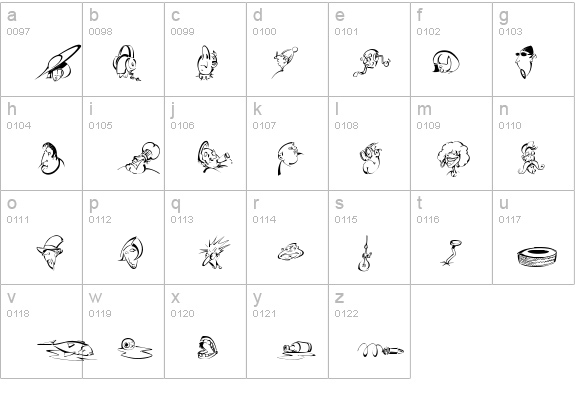 | a 0097 | b 0098 | c 0099 | d 0100 | e 0101 | f 0102 | g 0103 |
|---|---|---|---|---|---|---|
| h 0104 | i 0105 | j 0106 | k 0107 | l 0108 | m 0109 | n 0110 |
| o 0111 | p 0112 | q 0113 | r 0114 | s 0115 | t 0116 | u 0117 |
| v 0118 | w 0119 | x 0120 | y 0121 | z 0122 | | |