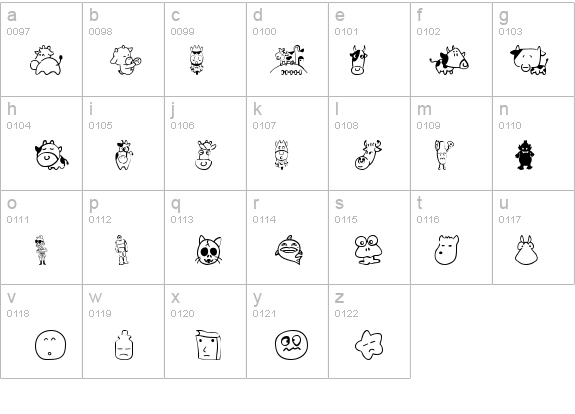 | a 0097 | b 0098 | c 0099 | d 0100 | e 0101 | f 0102 | g 0103 |
|---|---|---|---|---|---|---|
| h 0104 | i 0105 | j 0106 | k 0107 | l 0108 | m 0109 | n 0110 |
| o 0111 | p 0112 | q 0113 | r 0114 | s 0115 | t 0116 | u 0117 |
| v 0118 | w 0119 | x 0120 | y 0121 | z 0122 | | |