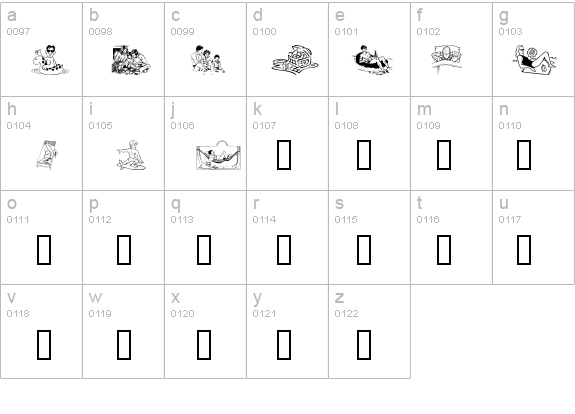 | a 0097 | b 0098 | c 0099 | d 0100 | e 0101 | f 0102 | g 0103 |
|---|---|---|---|---|---|---|
| h 0104 | i 0105 | j 0106 | k 0107 | l 0108 | m 0109 | n 0110 |
| o 0111 | p 0112 | q 0113 | r 0114 | s 0115 | t 0116 | u 0117 |
| v 0118 | w 0119 | x 0120 | y 0121 | z 0122 | | |