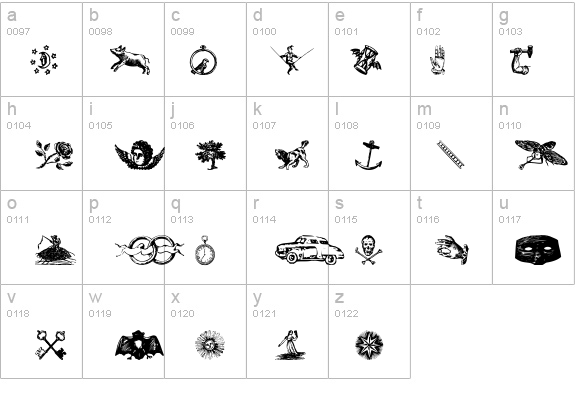 | a 0097 | b 0098 | c 0099 | d 0100 | e 0101 | f 0102 | g 0103 |
|---|---|---|---|---|---|---|
| h 0104 | i 0105 | j 0106 | k 0107 | l 0108 | m 0109 | n 0110 |
| o 0111 | p 0112 | q 0113 | r 0114 | s 0115 | t 0116 | u 0117 |
| v 0118 | w 0119 | x 0120 | y 0121 | z 0122 | | |