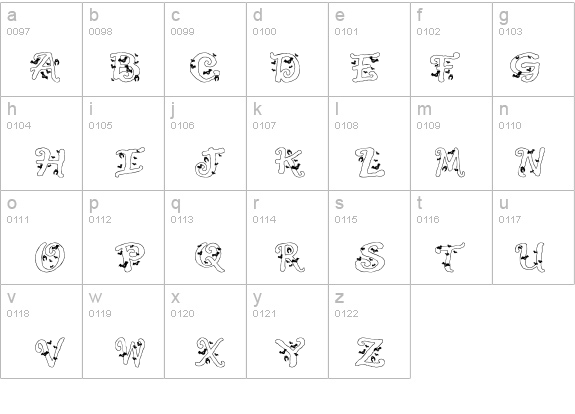 | a 0097 A | b 0098 B | c 0099 C | d 0100 D | e 0101 E | f 0102 F | g 0103 G |
|---|---|---|---|---|---|---|
| h 0104 H | i 0105 I | j 0106 J | k 0107 K | l 0108 L | m 0109 M | n 0110 N |
| o 0111 O | p 0112 P | q 0113 Q | r 0114 R | s 0115 S | t 0116 T | u 0117 U |
| v 0118 V | w 0119 W | x 0120 X | y 0121 Y | z 0122 Z | | |