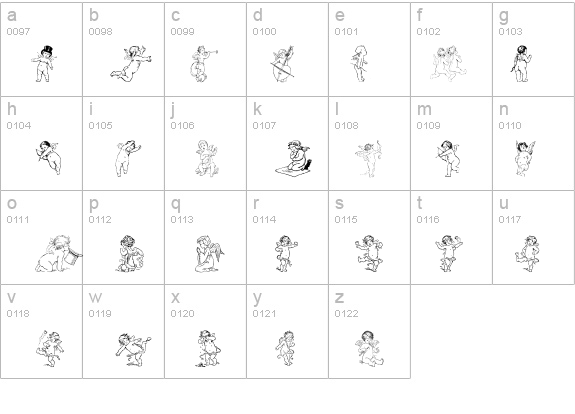 | a 0097 | b 0098 | c 0099 | d 0100 | e 0101 | f 0102 | g 0103 |
|---|---|---|---|---|---|---|
| h 0104 | i 0105 | j 0106 | k 0107 | l 0108 | m 0109 | n 0110 |
| o 0111 | p 0112 | q 0113 | r 0114 | s 0115 | t 0116 | u 0117 |
| v 0118 | w 0119 | x 0120 | y 0121 | z 0122 | | |