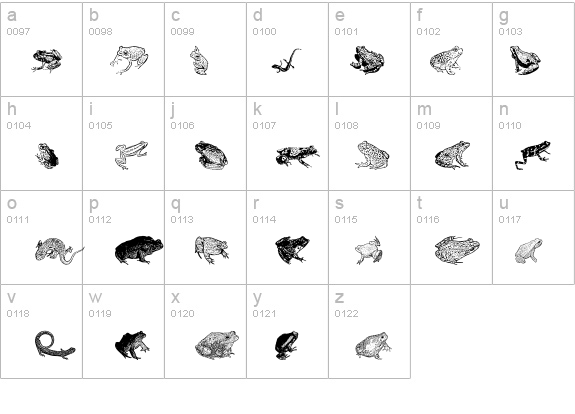 | a 0097 | b 0098 | c 0099 | d 0100 | e 0101 | f 0102 | g 0103 |
|---|---|---|---|---|---|---|
| h 0104 | i 0105 | j 0106 | k 0107 | l 0108 | m 0109 | n 0110 |
| o 0111 | p 0112 | q 0113 | r 0114 | s 0115 | t 0116 | u 0117 |
| v 0118 | w 0119 | x 0120 | y 0121 | z 0122 | | |