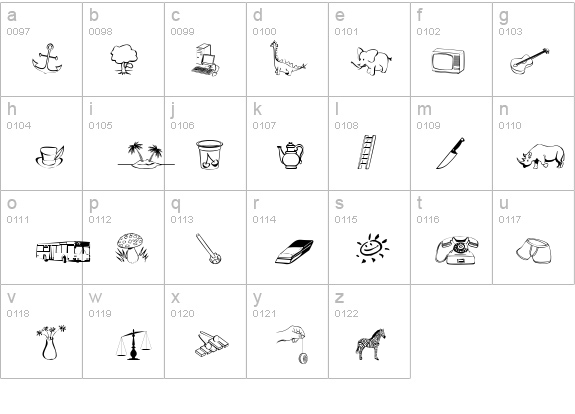 | a 0097 | b 0098 | c 0099 | d 0100 | e 0101 | f 0102 | g 0103 |
|---|---|---|---|---|---|---|
| h 0104 | i 0105 | j 0106 | k 0107 | l 0108 | m 0109 | n 0110 |
| o 0111 | p 0112 | q 0113 | r 0114 | s 0115 | t 0116 | u 0117 |
| v 0118 | w 0119 | x 0120 | y 0121 | z 0122 | | |