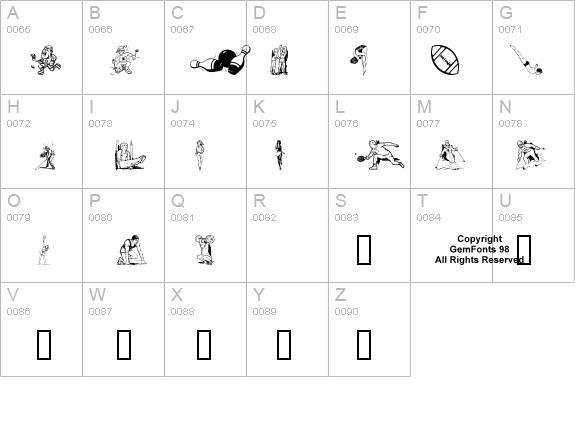 | A 0065 | B 0066 | C 0067 | D 0068 | E 0069 | F 0070 | G 0071 |
|---|---|---|---|---|---|---|
| H 0072 | I 0073 | J 0074 | K 0075 | L 0076 | M 0077 | N 0078 |
| O 0079 | P 0080 | Q 0081 | R 0082 | S 0083 | T 0084 Copyright GemFonts 98 All Rights Reserved | U 0085 |
| V 0086 | W 0087 | X 0088 | Y 0089 | Z 0090 | | |