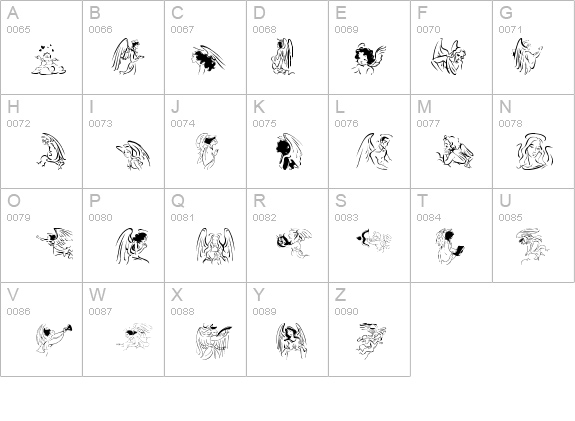 | A 0065 | B 0066 | C 0067 | D 0068 | E 0069 | F 0070 | G 0071 |
|---|---|---|---|---|---|---|
| H 0072 | I 0073 | J 0074 | K 0075 | L 0076 | M 0077 | N 0078 |
| O 0079 | P 0080 | Q 0081 | R 0082 | S 0083 | T 0084 | U 0085 |
| V 0086 | W 0087 | X 0088 | Y 0089 | Z 0090 | | |