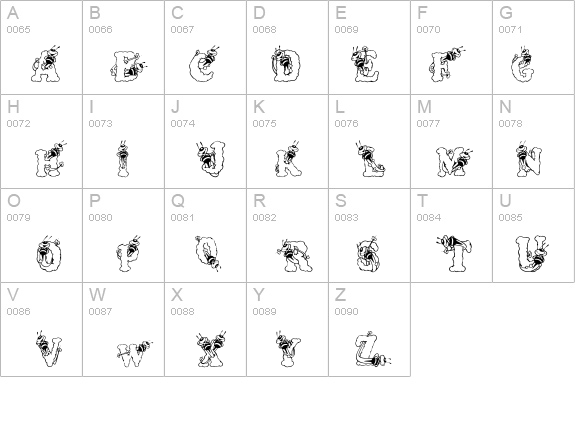 | A 0065 A | B 0066 B | C 0067 C | D 0068 D | E 0069 E | F 0070 F | G 0071 G |
|---|---|---|---|---|---|---|
| H 0072 H | I 0073 I | J 0074 J | K 0075 K | L 0076 L | M 0077 M | N 0078 N |
| O 0079 O | P 0080 P | Q 0081 Q | R 0082 R | S 0083 S | T 0084 T | U 0085 U |
| V 0086 V | W 0087 W | X 0088 X | Y 0089 Y | Z 0090 Z | | |